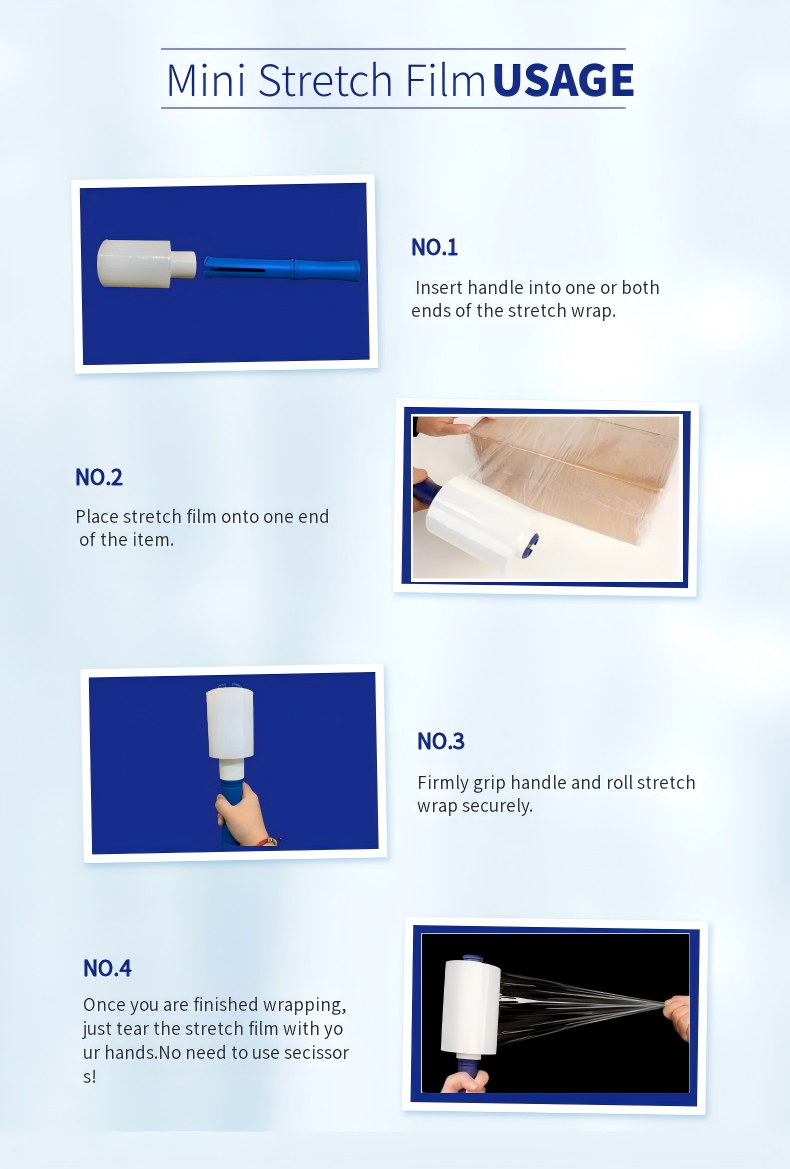 Mini Stretch Film USAGE

NO.1

Insert handle into one or both ends of the stretch wrap.

NO.2

Place stretch film onto one end of the item.

NO.3

Firmly grip handle and roll stretch wrap securely.

NO.4

Once you are finished wrapping, just tear the stretch film with yo ur hands.No need to use secissor s!